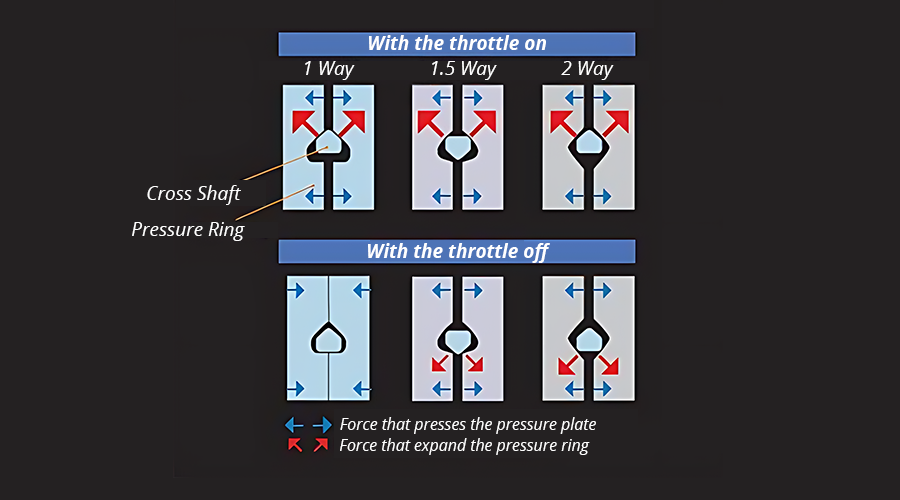 With the throttle on

1 Way

1.5 Way

2 Way

Cross Shaft

Pressure Ring

With the throttle off

Force that presses the pressure plate

Force that expand the pressure ring