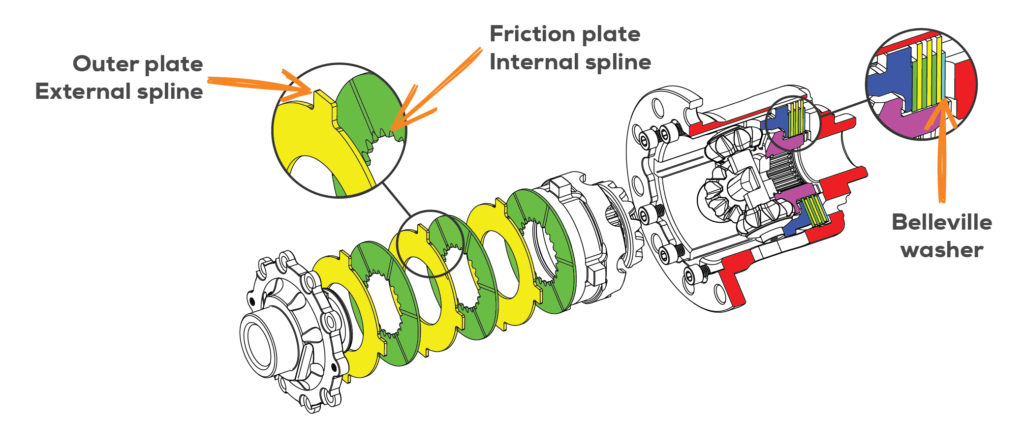 Outer plate
External spline

Friction plate
Internal spline

Belleville
washer