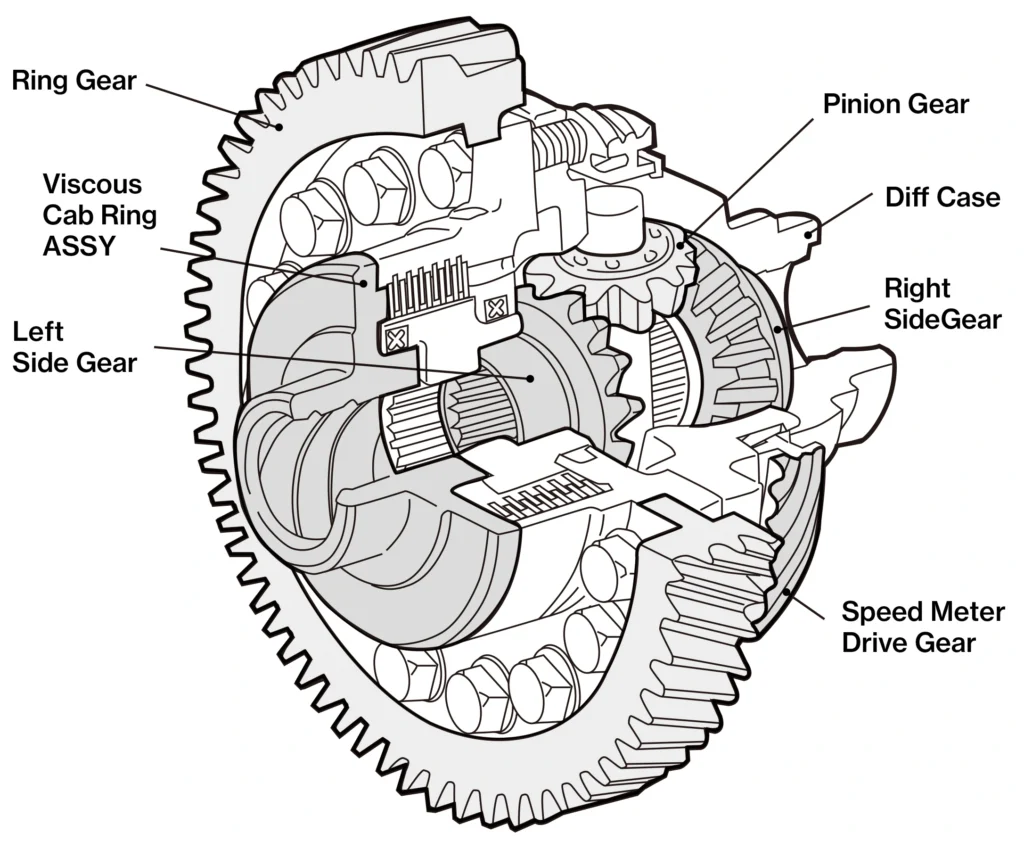 Ring Gear

Viscous
Cab Ring
ASSY

Left
Side Gear

Pinion Gear

Diff Case

Right
SideGear

Speed Meter
Drive Gear